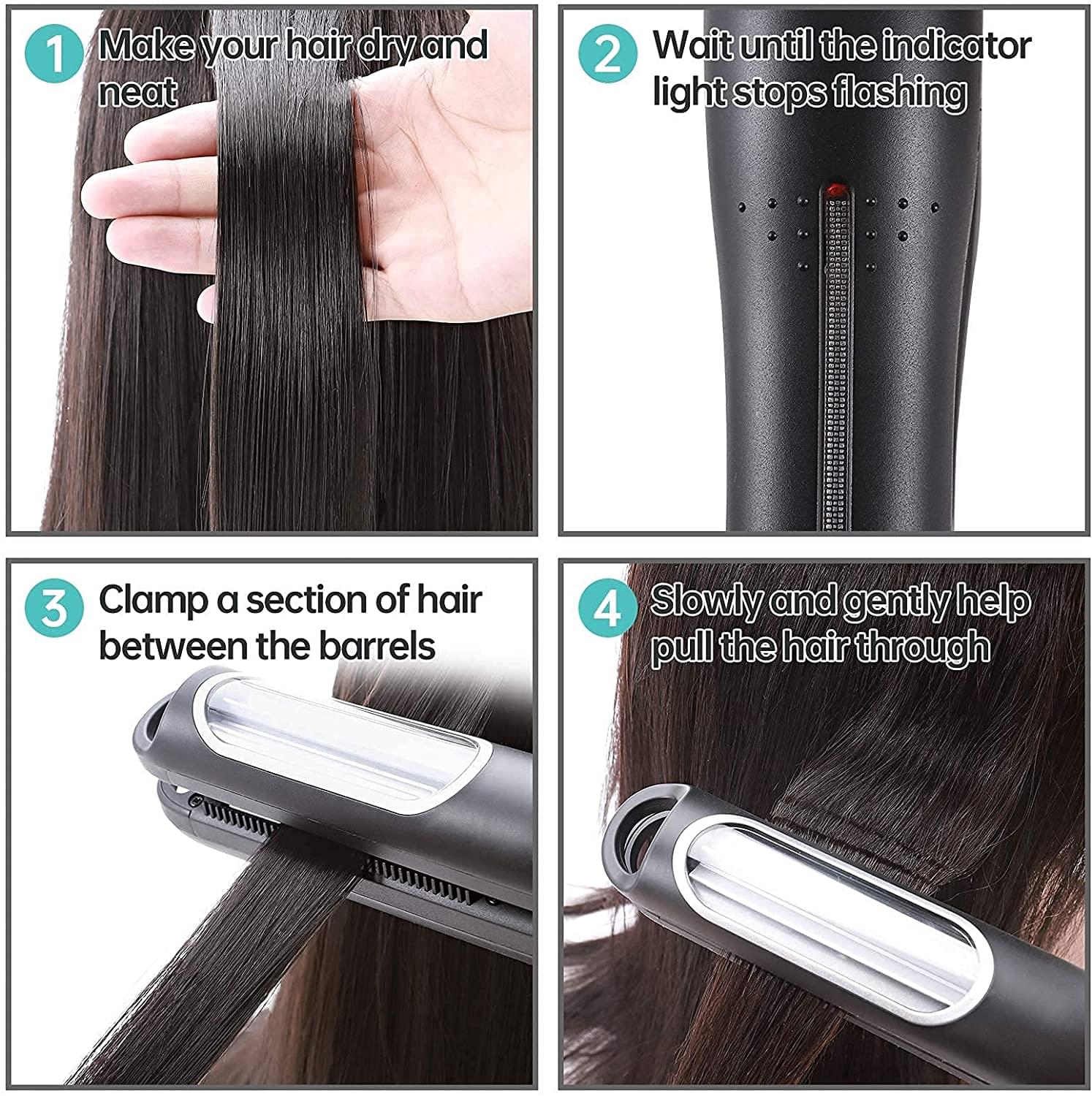 1 Make your hair dry and neat

2 Wait until the indicator light stops flashing

3 Clamp a section of hair between the barrels

4 Slowly and gently help pull the hair through