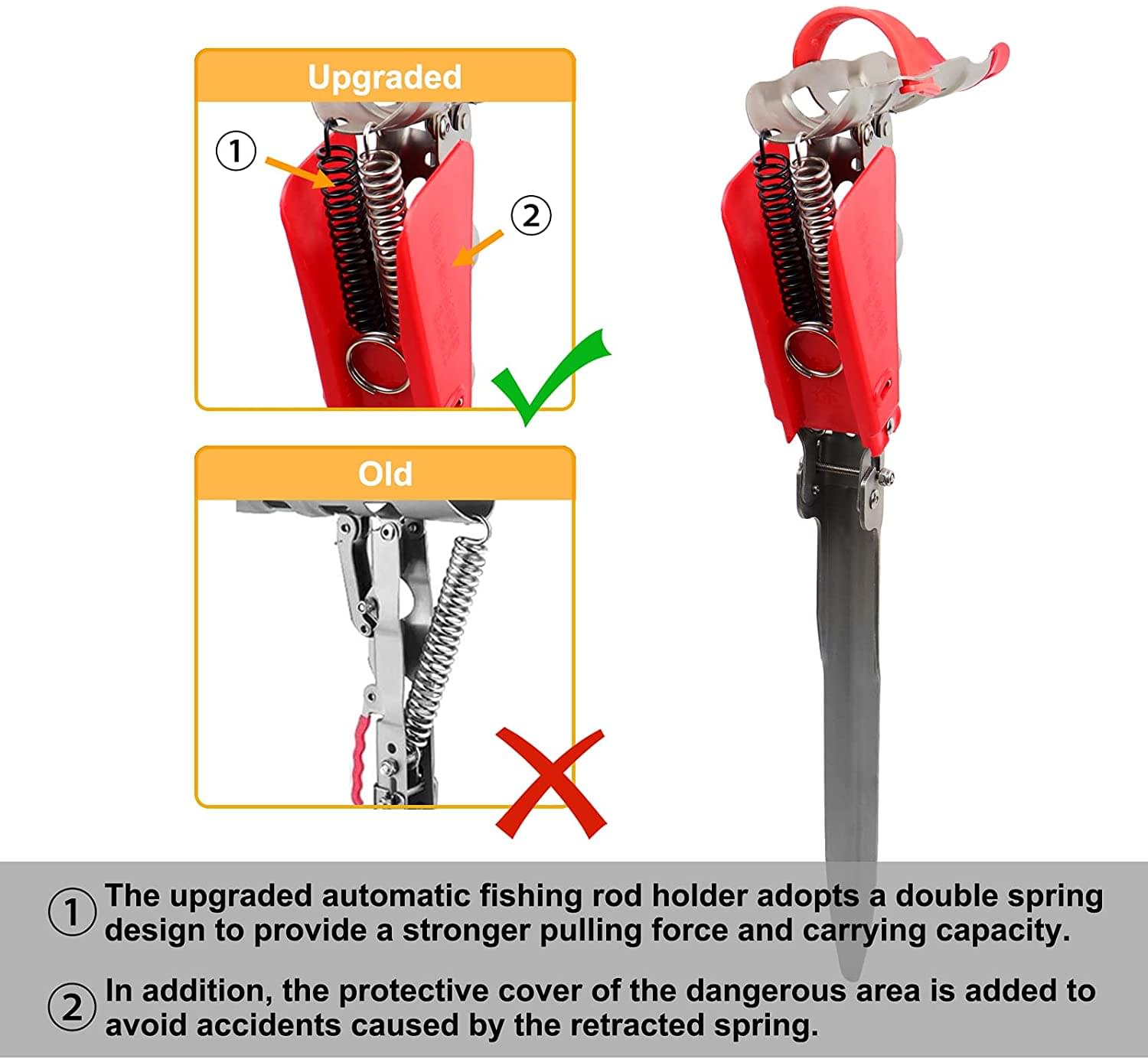 Upgraded

①

②

Old

① The upgraded automatic fishing rod holder adopts a double spring design to provide a stronger pulling force and carrying capacity.

② In addition, the protective cover of the dangerous area is added to avoid accidents caused by the retracted spring.